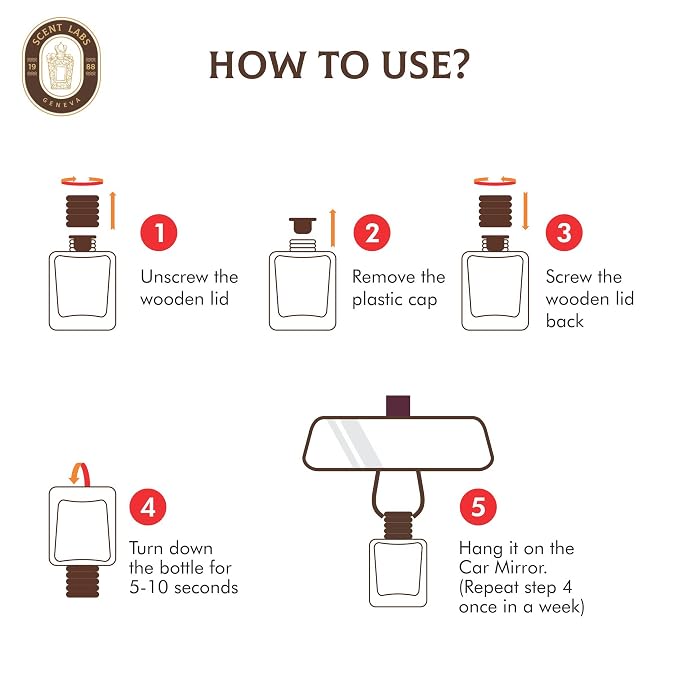 SCENT LABS
19 88
GENEVA

HOW TO USE?

1
Unscrew the wooden lid

2
Remove the plastic cap

3
Screw the wooden lid back

4
Turn down the bottle for 5-10 seconds

5
Hang it on the Car Mirror. (Repeat step 4 once in a week)